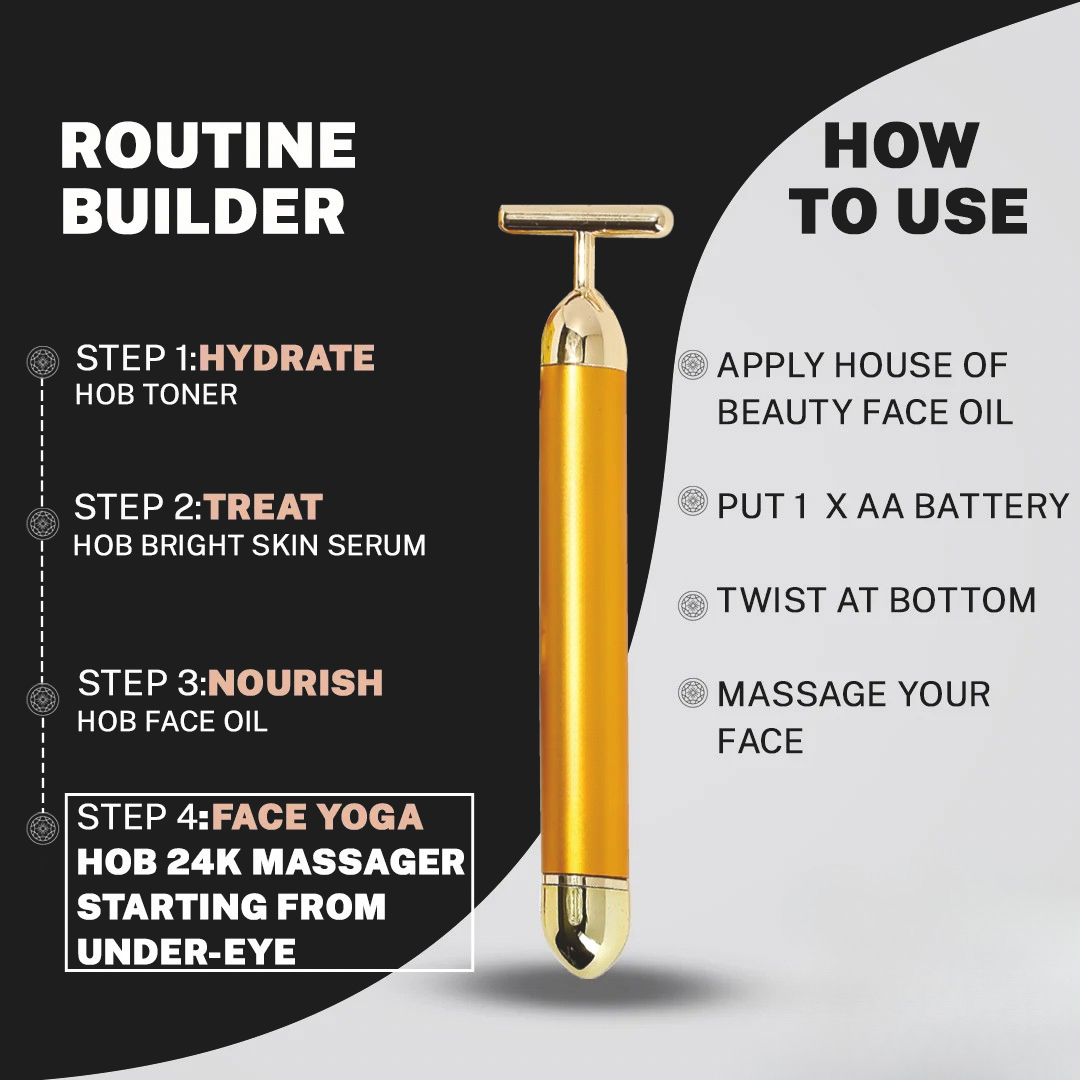 ROUTINE BUILDER

STEP 1:HYDRATE
HOB TONER

STEP 2:TREAT
HOB BRIGHT SKIN SERUM

STEP 3:NOURISH
HOB FACE OIL

STEP 4:FACE YOGA
HOB 24K MASSAGER STARTING FROM UNDER-EYE

HOW TO USE

APPLY HOUSE OF BEAUTY FACE OIL

PUT 1 X AA BATTERY

TWIST AT BOTTOM

MASSAGE YOUR FACE